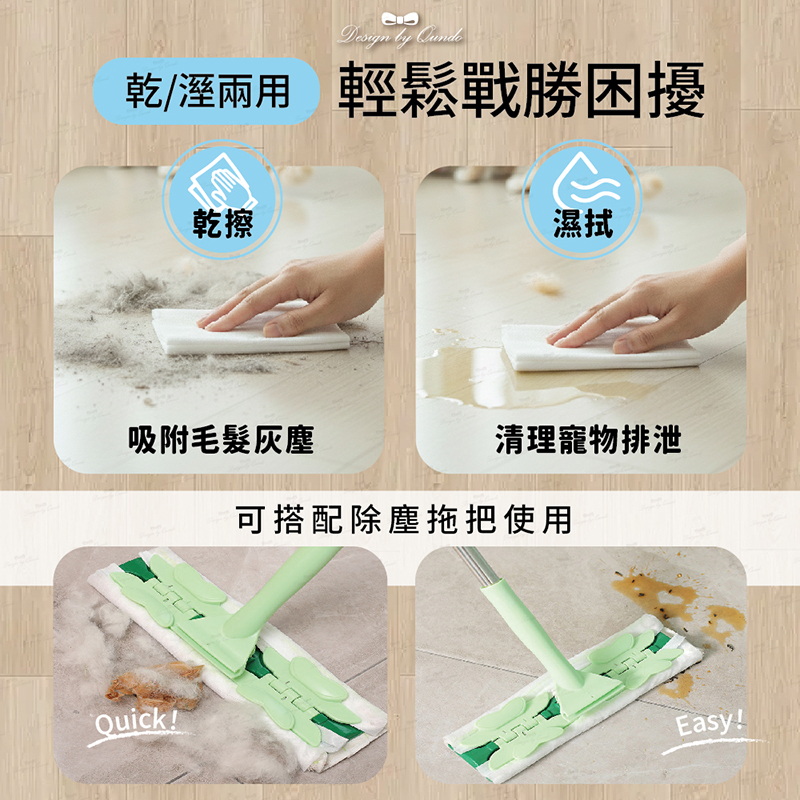 Design by Qundo

乾/溼兩用 輕鬆戰勝困擾

乾擦

濕拭

吸附毛髮灰塵

清理寵物排泄

可搭配除塵拖把使用

Quick!

Easy!